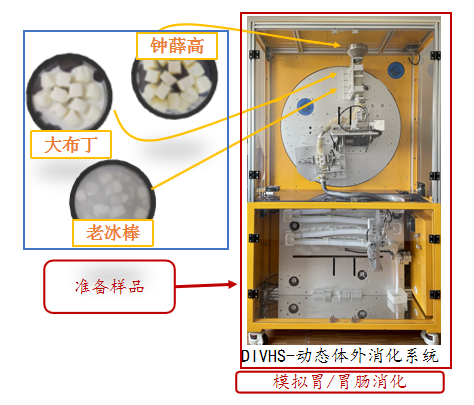 钟薛高

大布丁

老冰棒

准备样品

DIVHS-动态体外消化系统

模拟胃/胃肠消化